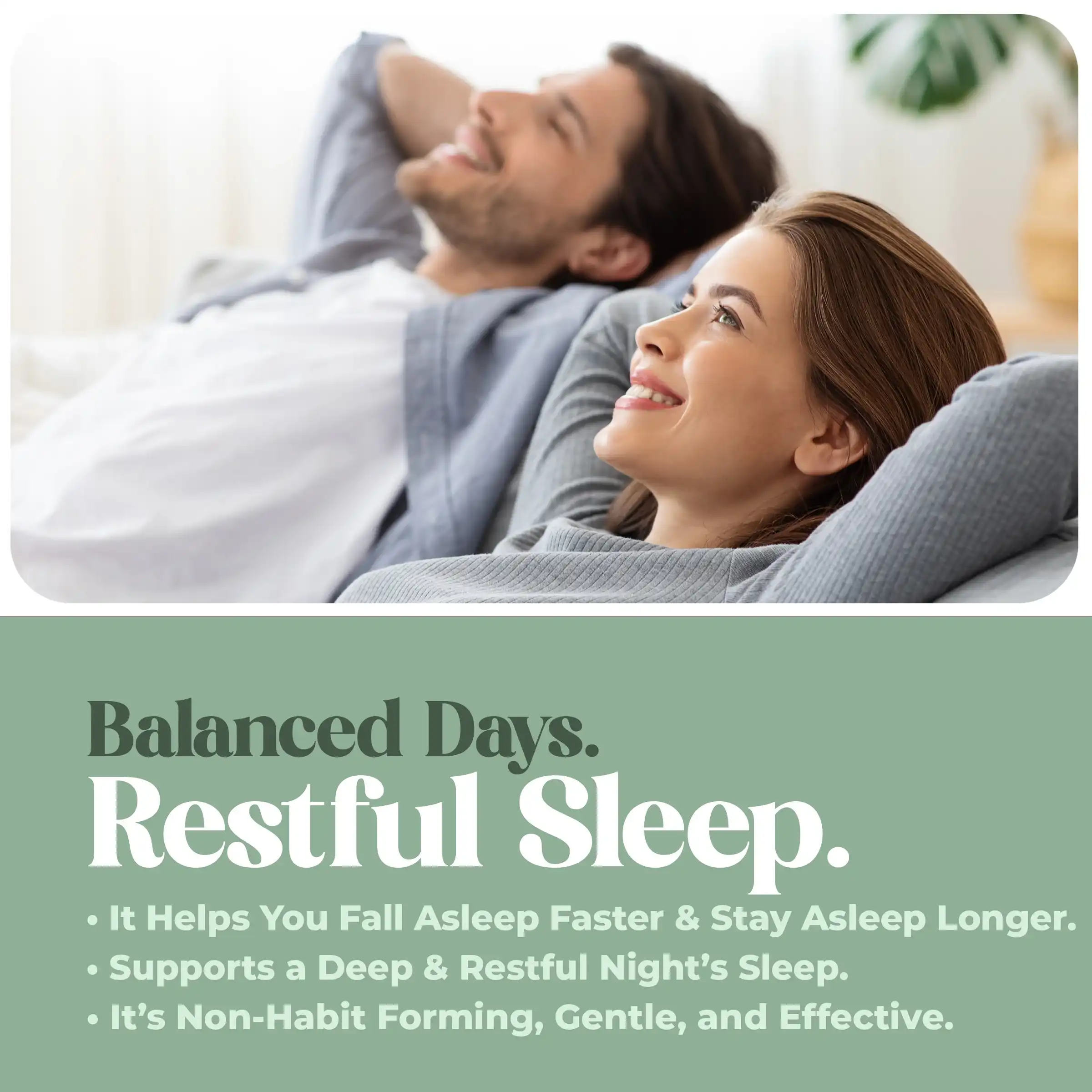 Balanced Days.
Restful Sleep.

• It Helps You Fall Asleep Faster & Stay Asleep Longer.
• Supports a Deep & Restful Night's Sleep.
• It's Non-Habit Forming, Gentle, and Effective.